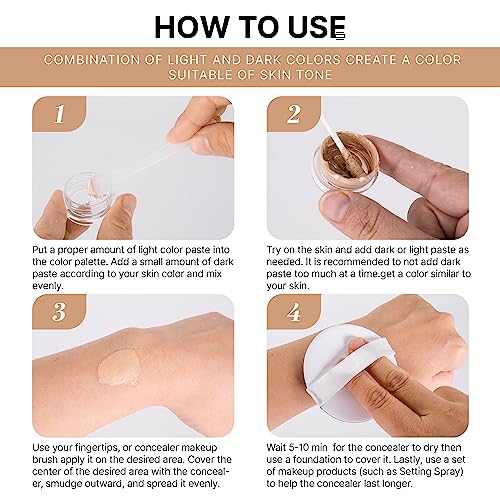 HOW TO USE

COMBINATION OF LIGHT AND DARK COLORS CREATE A COLOR SUITABLE OF SKIN TONE

1

Put a proper amount of light color paste into the color palette. Add a small amount of dark paste according to your skin color and mix evenly.

2

Try on the skin and add dark or light paste as needed. It is recommended to not add dark paste too much at a time.get a color similar to your skin.

3

Use your fingertips, or concealer makeup brush apply it on the desired area. Cover the center of the desired area with the concealer, smudge outward, and spread it evenly.

4

Wait 5-10 min for the concealer to dry then use a foundation to cover it. Lastly, use a set of makeup products (such as Setting Spray) to help the concealer last longer.